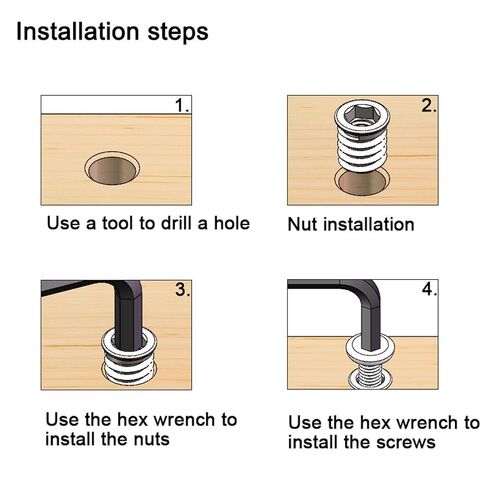 Installation steps

1.

Use a tool to drill a hole

2.

Nut installation

3.

Use the hex wrench to install the nuts

4.

Use the hex wrench to install the screws