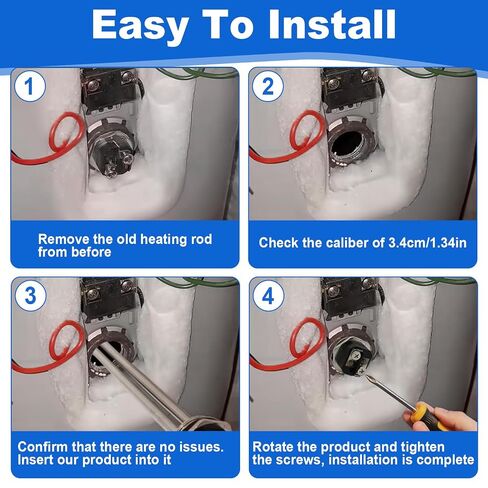 Easy To Install

1

Remove the old heating rod from before

2

Check the caliber of 3.4cm/1.34in

3

Confirm that there are no issues. Insert our product into it

4

Rotate the product and tighten the screws, installation is complete