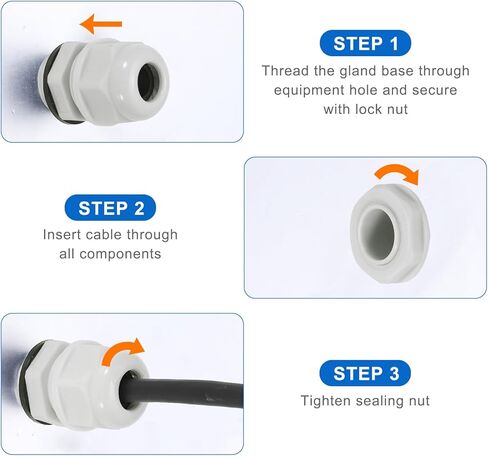 STEP 1
Thread the gland base through equipment hole and secure with lock nut

STEP 2
Insert cable through all components

STEP 3
Tighten sealing nut