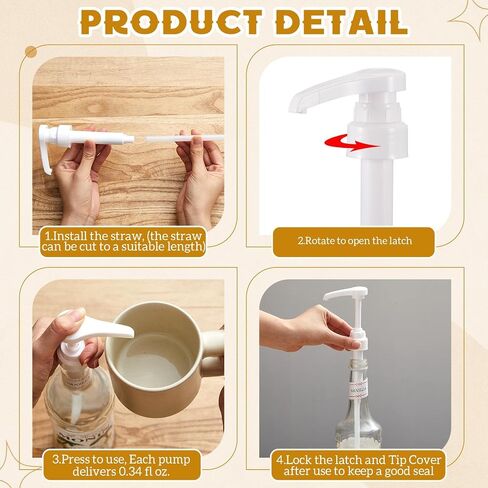 PRODUCT DETAIL

1.Install the straw, (the straw can be cut to a suitable length)

2.Rotate to open the latch

3.Press to use, Each pump delivers 0.34 fl oz.

4.Lock the latch and Tip Cover after use to keep a good seal