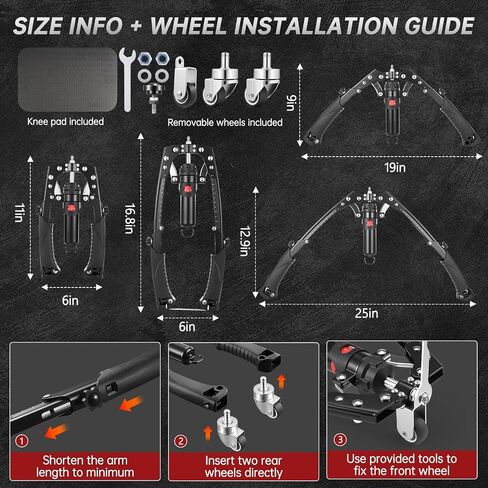 SIZE INFO + WHEEL INSTALLATION GUIDE

Knee pad included

Removable wheels included

9in

19in

11in

6in

16.8in

6in

12.9in

25in

1
Shorten the arm length to minimum

2
Insert two rear wheels directly

3
Use provided tools to fix the front wheel