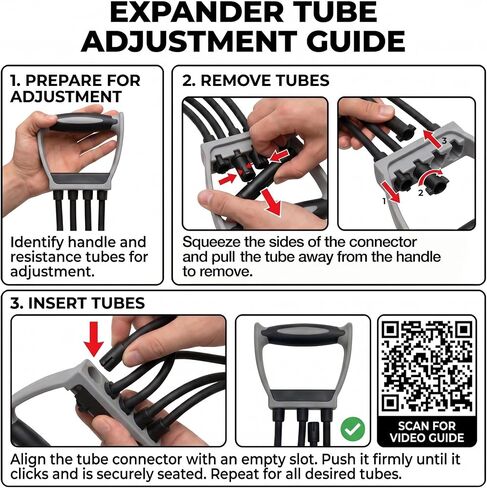 EXPANDER TUBE ADJUSTMENT GUIDE

1. PREPARE FOR ADJUSTMENT

Identify handle and resistance tubes for adjustment.

2. REMOVE TUBES

3

2

1

Squeeze the sides of the connector and pull the tube away from the handle to remove.

3. INSERT TUBES

SCAN FOR VIDEO GUIDE

Align the tube connector with an empty slot. Push it firmly until it clicks and is securely seated. Repeat for all desired tubes.