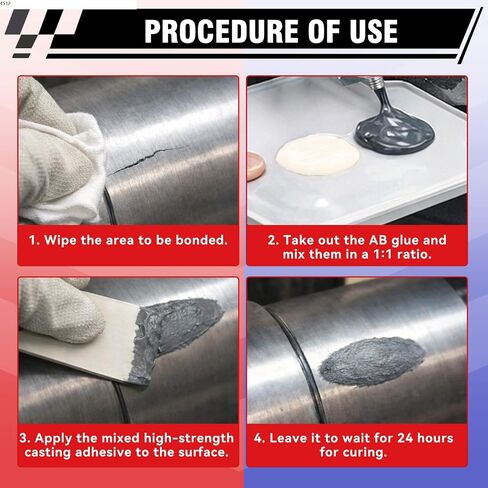 4512

PROCEDURE OF USE

1. Wipe the area to be bonded.

2. Take out the AB glue and mix them in a 1:1 ratio.

3. Apply the mixed high-strength casting adhesive to the surface.

4. Leave it to wait for 24 hours for curing.