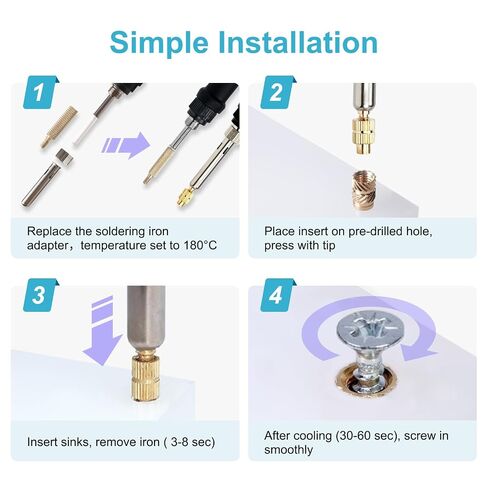 Simple Installation

1

Replace the soldering iron adapter，temperature set to 180°C

2

Place insert on pre-drilled hole, press with tip

3

Insert sinks, remove iron ( 3-8 sec)

4

After cooling (30-60 sec), screw in smoothly