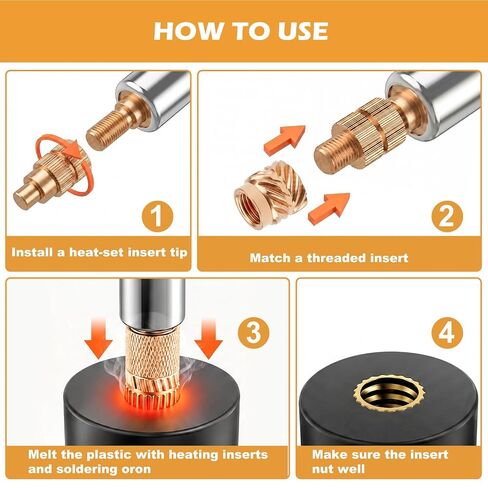 HOW TO USE

1

Install a heat-set insert tip

2

Match a threaded insert

3

Melt the plastic with heating inserts and soldering oron

4

Make sure the insert nut well