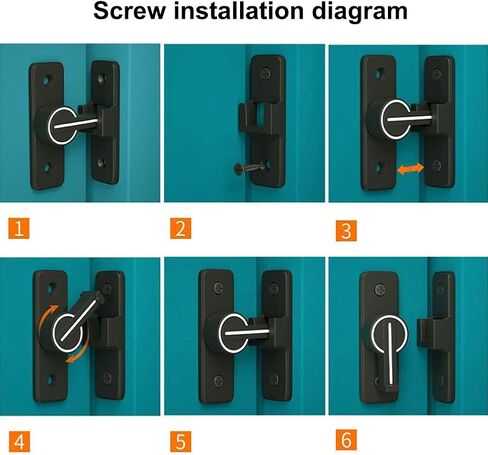 Screw installation diagram

1

2

3

4

5

6