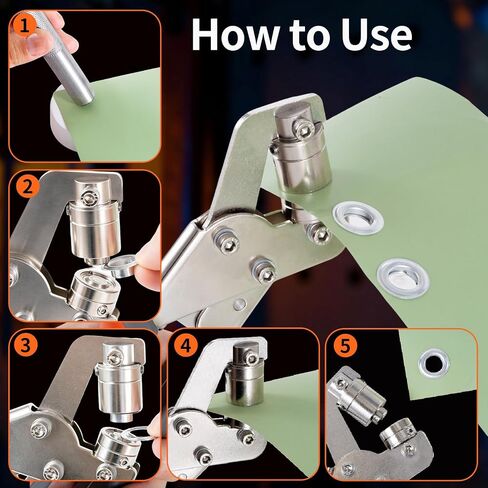 How to Use

1

2

3

4

5