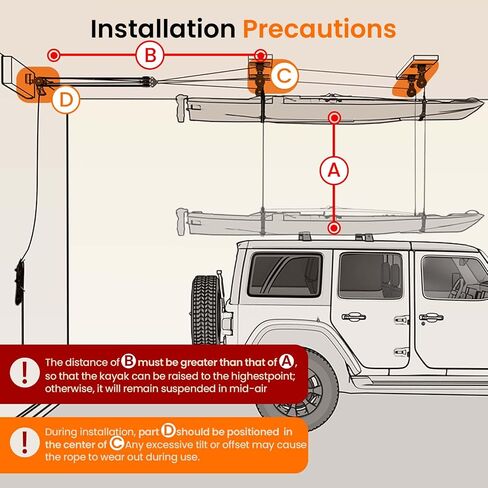 Installation Precautions

B

C

D

A

!

The distance of B must be greater than that of A, so that the kayak can be raised to the highestpoint; otherwise, it will remain suspended in mid-air

!

During installation, part D should be positioned in the center of C Any excessive tilt or offset may cause the rope to wear out during use.