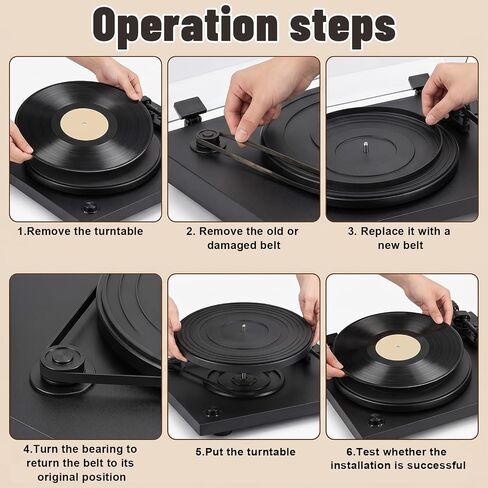 Operation steps

1.Remove the turntable

2. Remove the old or damaged belt

3. Replace it with a new belt

4.Turn the bearing to return the belt to its original position

5.Put the turntable

6.Test whether the installation is successful