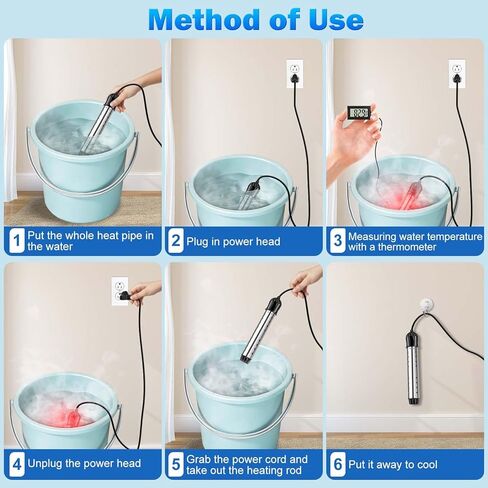 Method of Use

1 Put the whole heat pipe in the water

2 Plug in power head

3 Measuring water temperature with a thermometer

4 Unplug the power head

5 Grab the power cord and take out the heating rod

6 Put it away to cool