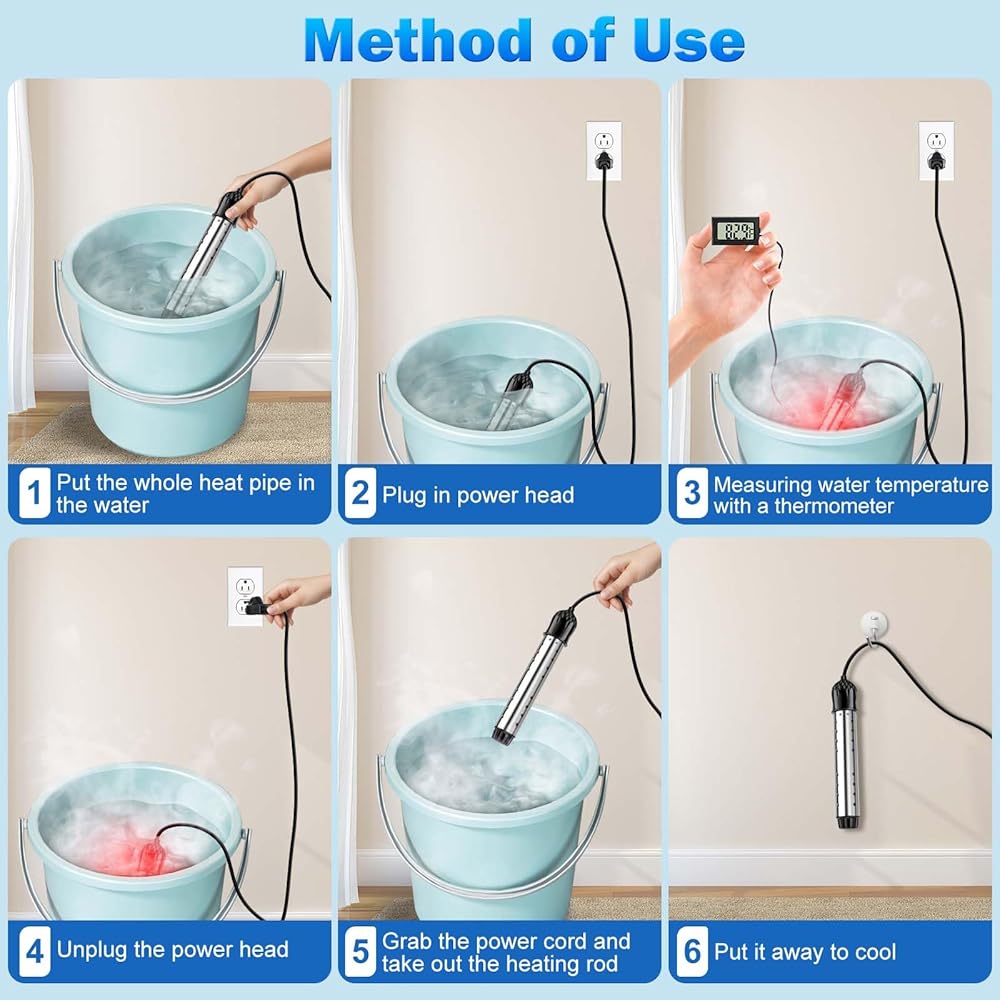 Method of Use

1 Put the whole heat pipe in the water

2 Plug in power head

3 Measuring water temperature with a thermometer

4 Unplug the power head

5 Grab the power cord and take out the heating rod

6 Put it away to cool