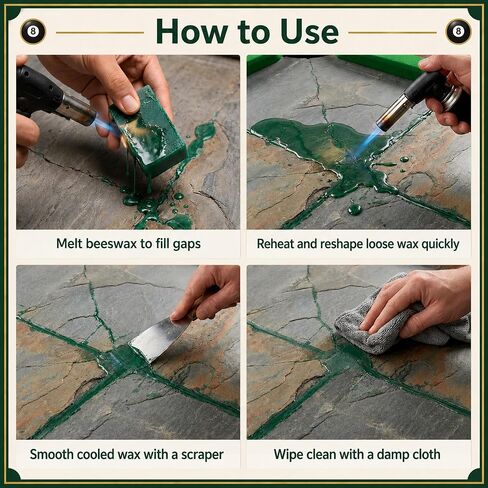 8 How to Use 8

Melt beeswax to fill gaps

Reheat and reshape loose wax quickly

Smooth cooled wax with a scraper

Wipe clean with a damp cloth