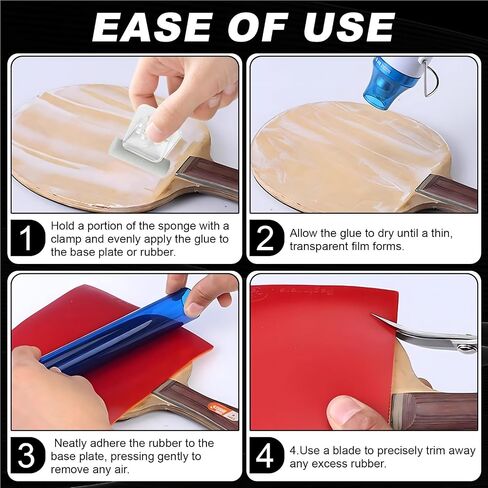 EASE OF USE

1 Hold a portion of the sponge with a clamp and evenly apply the glue to the base plate or rubber.

2 Allow the glue to dry until a thin, transparent film forms.

3 Neatly adhere the rubber to the base plate, pressing gently to remove any air.

4 4.Use a blade to precisely trim away any excess rubber.