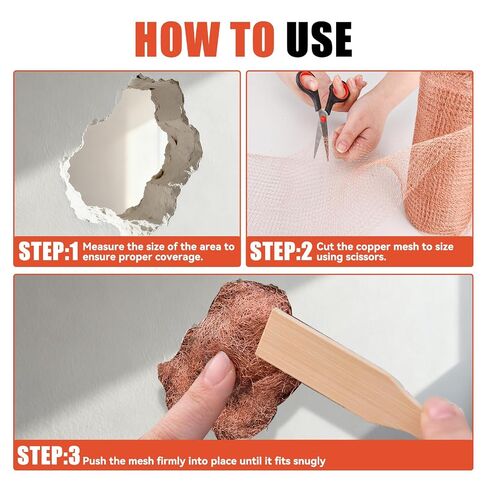 HOW TO USE

STEP:1 Measure the size of the area to ensure proper coverage.

STEP:2 Cut the copper mesh to size using scissors.

STEP:3 Push the mesh firmly into place until it fits snugly