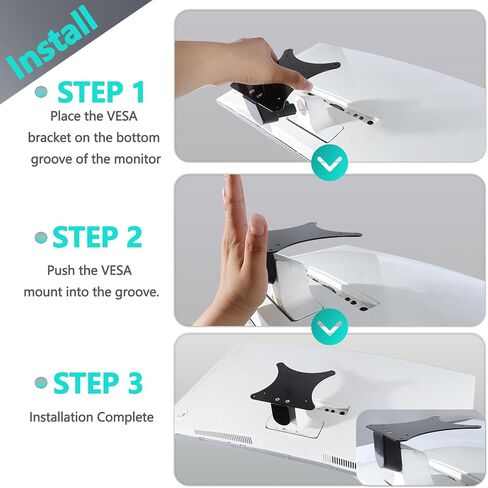 Install

STEP 1
Place the VESA bracket on the bottom groove of the monitor

STEP 2
Push the VESA mount into the groove.

STEP 3
Installation Complete