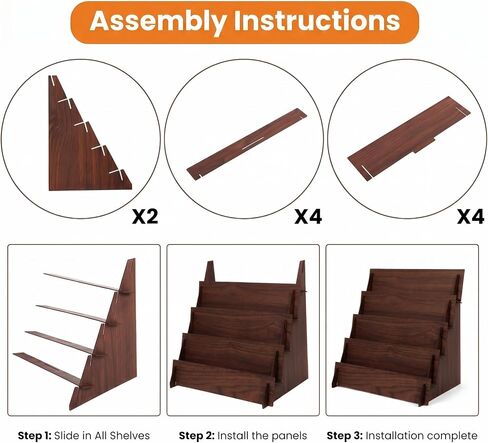 Assembly Instructions

X2

X4

X4

Step 1: Slide in All Shelves

Step 2: Install the panels

Step 3: Installation complete