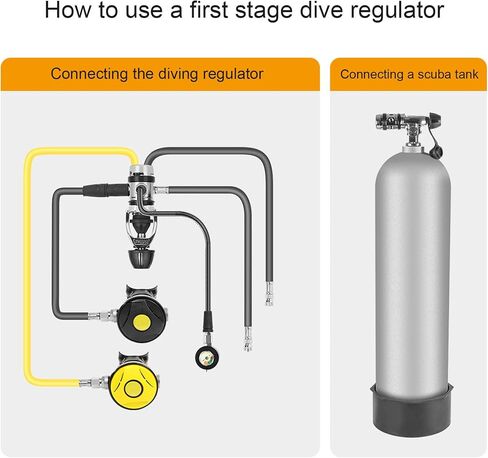 How to use a first stage dive regulator

Connecting the diving regulator

Connecting a scuba tank