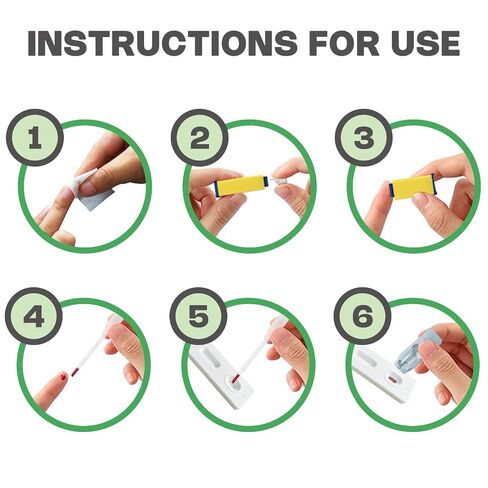 INSTRUCTIONS FOR USE

1

2

3

4

5

6