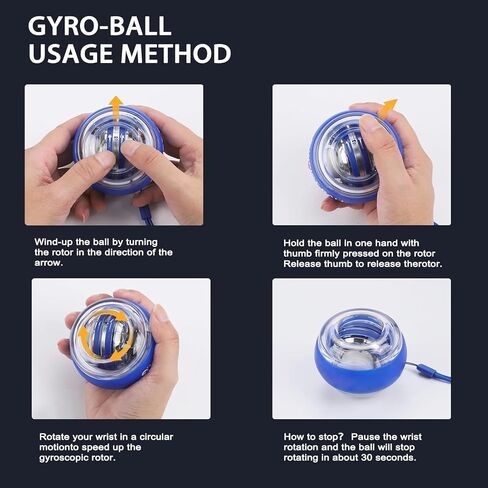 GYRO-BALL USAGE METHOD

Wind-up the ball by turning the rotor in the direction of the arrow.

Hold the ball in one hand with thumb firmly pressed on the rotor Release thumb to release therotor.

Rotate your wrist in a circular motionto speed up the gyroscopic rotor.

How to stop? Pause the wrist rotation and the ball will stop rotating in about 30 seconds.