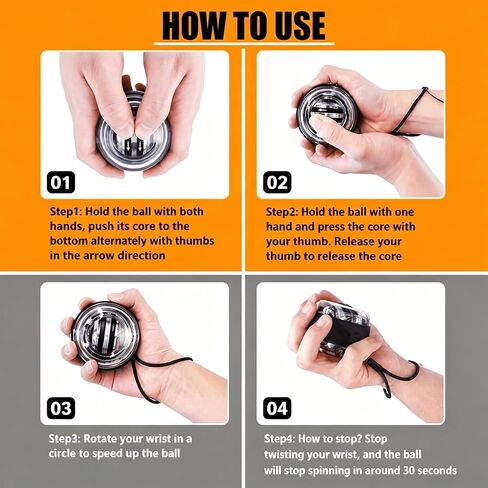 HOW TO USE

01

Step1: Hold the ball with both hands, push its core to the bottom alternately with thumbs in the arrow direction

02

Step2: Hold the ball with one hand and press the core with your thumb. Release your thumb to release the core

03

Step3: Rotate your wrist in a circle to speed up the ball

04

Step4: How to stop? Stop twisting your wrist, and the ball will stop spinning in around 30 seconds