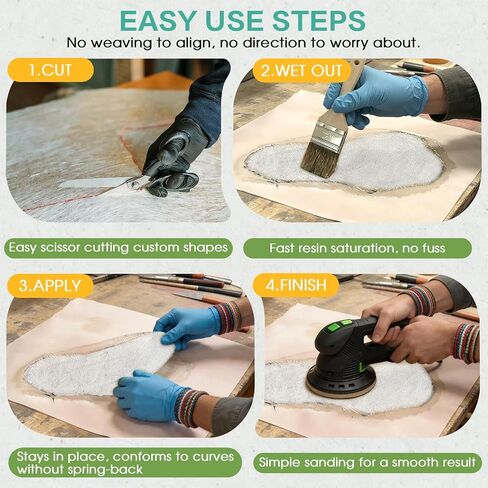 EASY USE STEPS
No weaving to align, no direction to worry about.

1.CUT

Easy scissor cutting custom shapes

2.WET OUT

Fast resin saturation, no fuss

3.APPLY

Stays in place, conforms to curves without spring-back

4.FINISH

Simple sanding for a smooth result