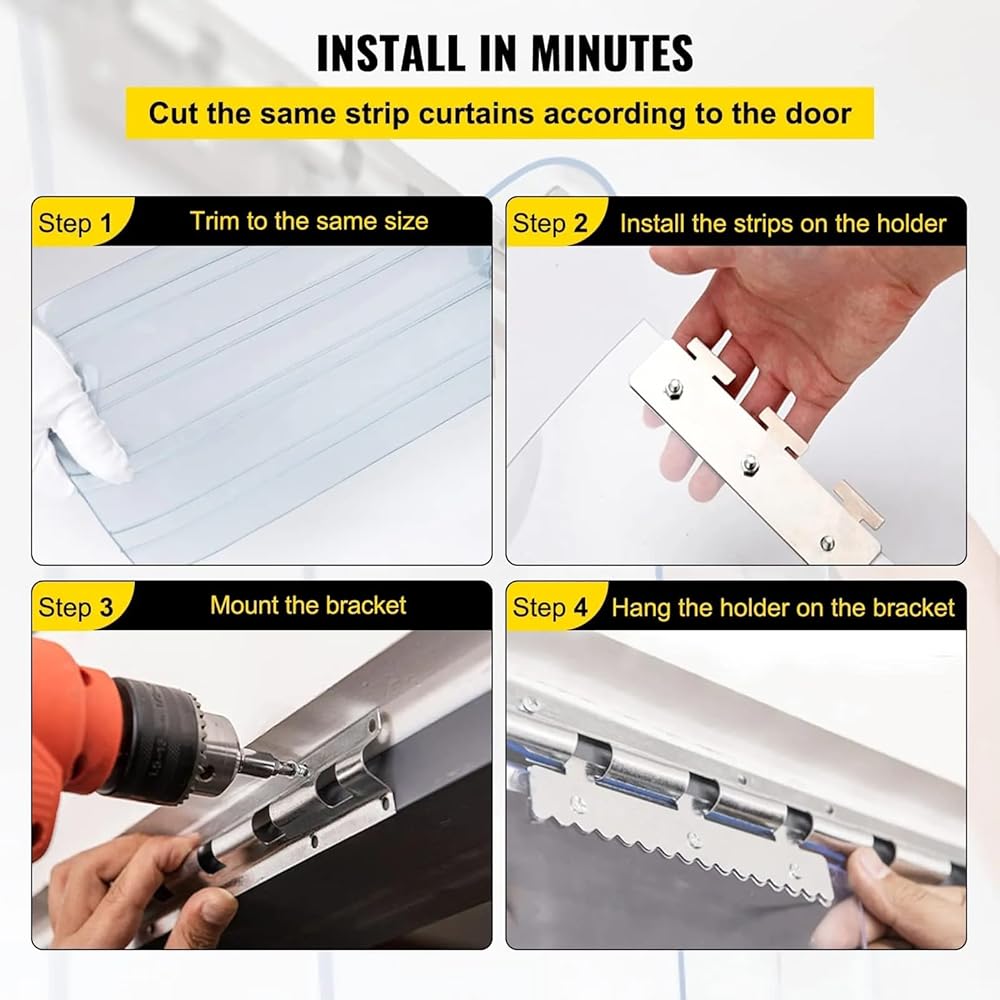 INSTALL IN MINUTES

Cut the same strip curtains according to the door

Step 1 Trim to the same size

Step 2 Install the strips on the holder

Step 3 Mount the bracket

Step 4 Hang the holder on the bracket