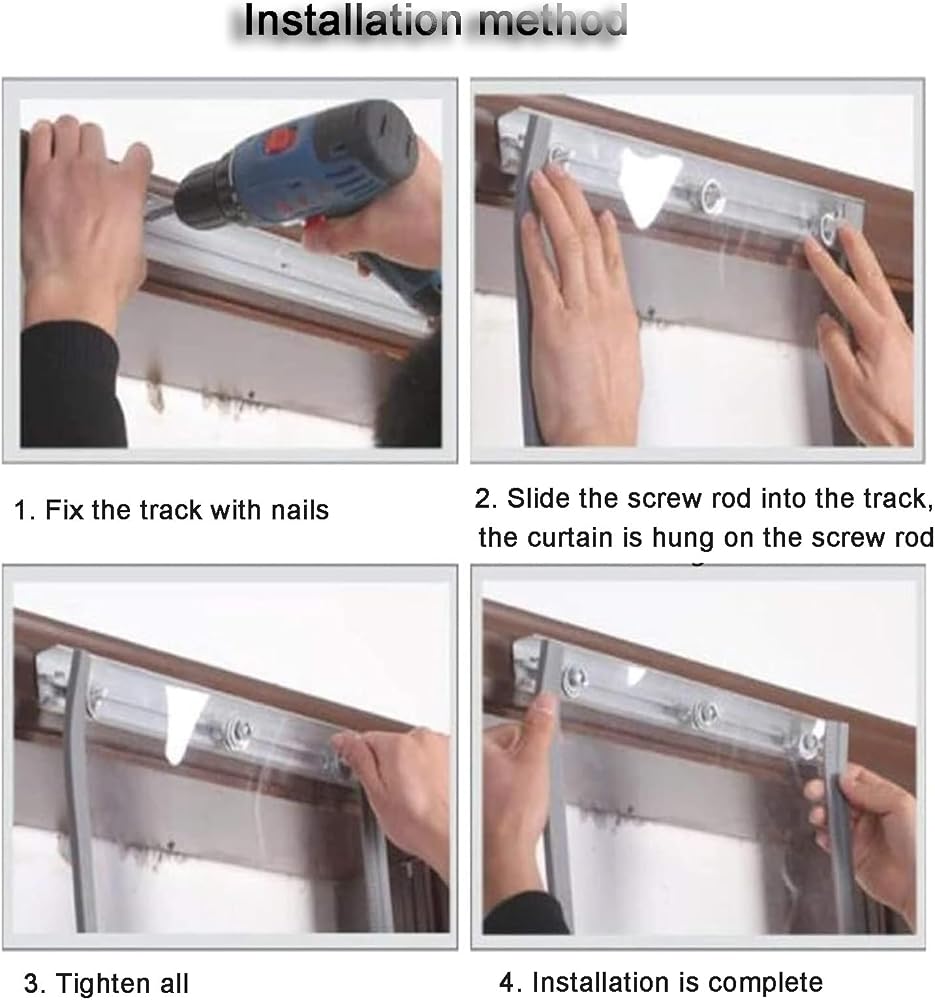 Installation method

1. Fix the track with nails

2. Slide the screw rod into the track, the curtain is hung on the screw rod

3. Tighten all

4. Installation is complete