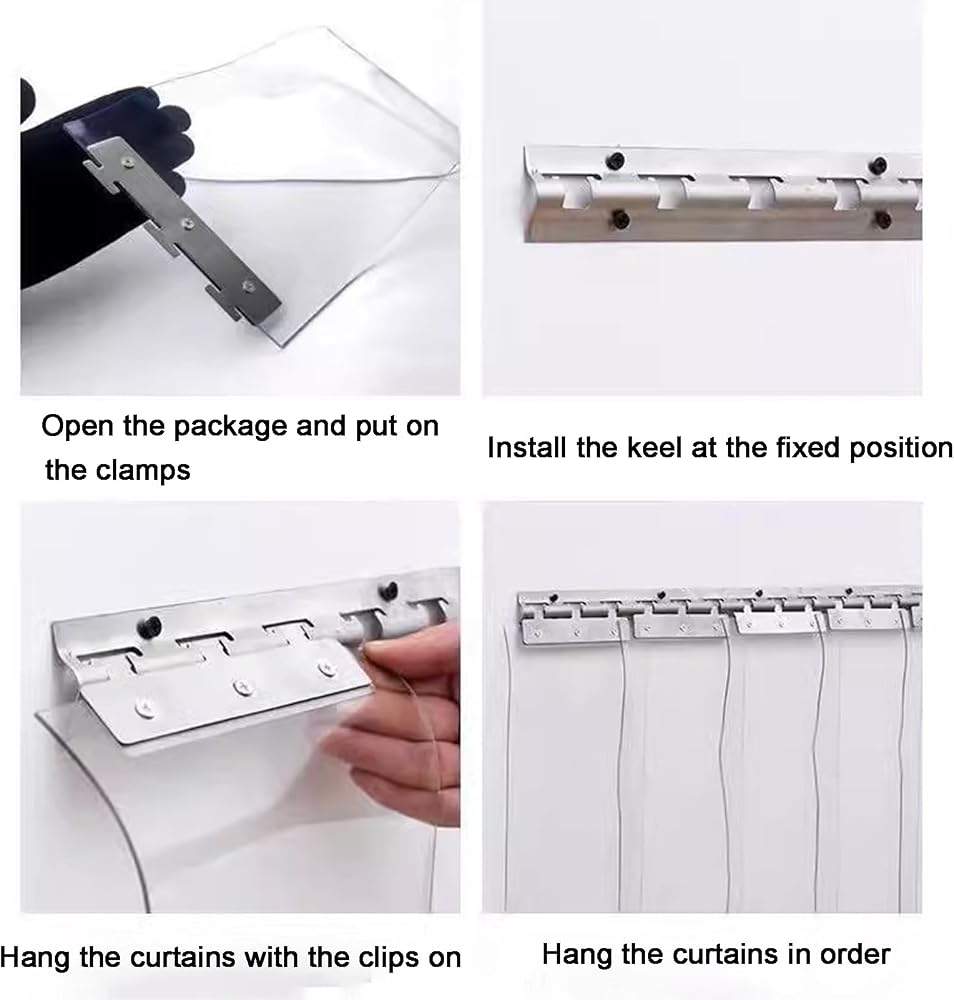 Open the package and put on the clamps

Install the keel at the fixed position

Hang the curtains with the clips on

Hang the curtains in order