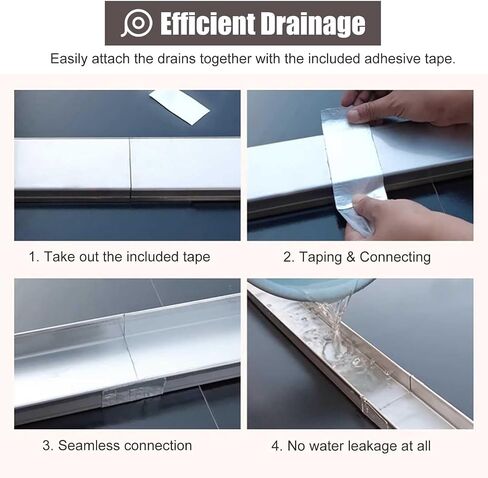 Efficient Drainage

Easily attach the drains together with the included adhesive tape.

1. Take out the included tape

2. Taping & Connecting

3. Seamless connection

4. No water leakage at all