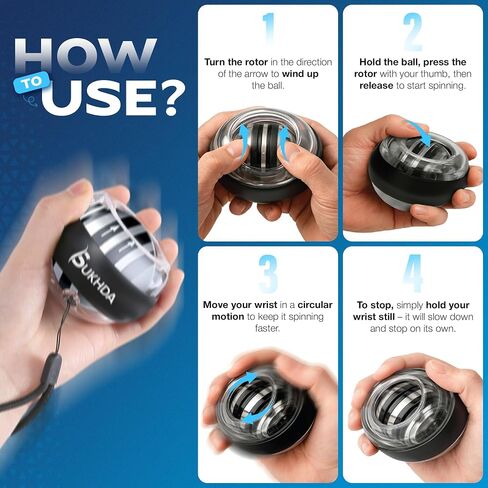 HOW TO USE?

SUKHDA

1

Turn the rotor in the direction of the arrow to wind up the ball.

2

Hold the ball, press the rotor with your thumb, then release to start spinning.

3

Move your wrist in a circular motion to keep it spinning faster.

4

To stop, simply hold your wrist still – it will slow down and stop on its own.