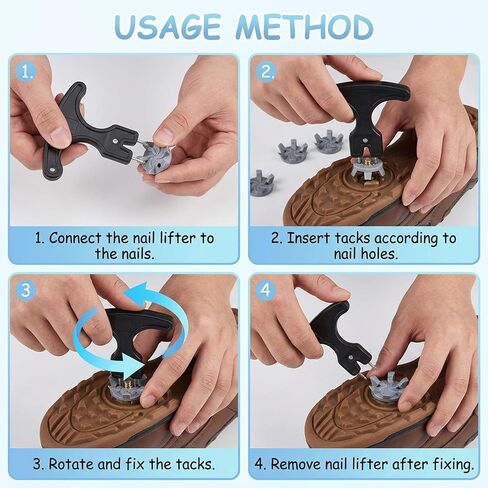 USAGE METHOD

1.

1. Connect the nail lifter to the nails.

2.

2. Insert tacks according to nail holes.

3

3. Rotate and fix the tacks.

4

4. Remove nail lifter after fixing.