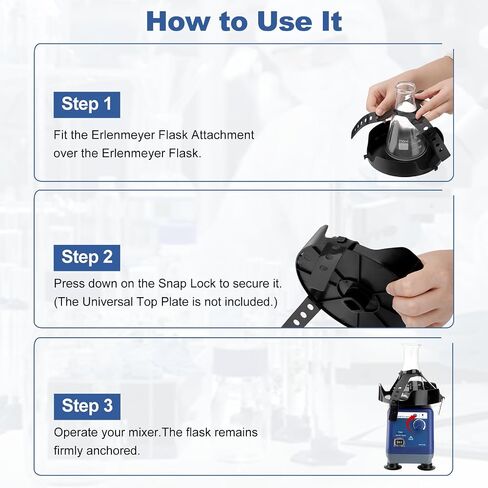 How to Use It

Step 1

Fit the Erlenmeyer Flask Attachment over the Erlenmeyer Flask.

Step 2

Press down on the Snap Lock to secure it. (The Universal Top Plate is not included.)

Step 3

Operate your mixer.The flask remains firmly anchored.