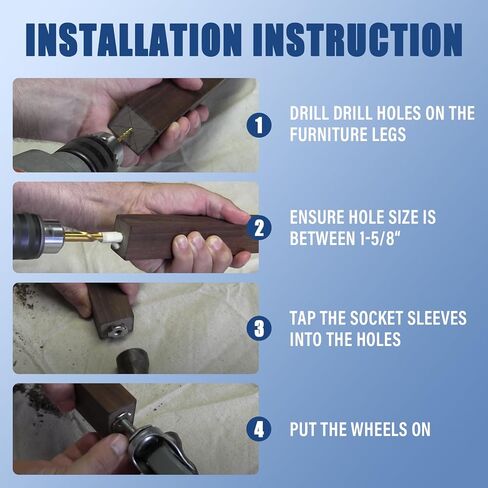 INSTALLATION INSTRUCTION

1 DRILL DRILL HOLES ON THE FURNITURE LEGS

2 ENSURE HOLE SIZE IS BETWEEN 1-5/8"

3 TAP THE SOCKET SLEEVES INTO THE HOLES

4 PUT THE WHEELS ON