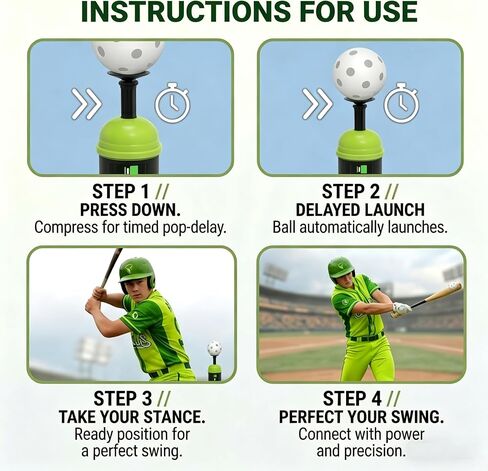 INSTRUCTIONS FOR USE

STEP 1 //
PRESS DOWN.
Compress for timed pop-delay.

STEP 2 //
DELAYED LAUNCH
Ball automatically launches.

STEP 3 //
TAKE YOUR STANCE.
Ready position for a perfect swing.

STEP 4 //
PERFECT YOUR SWING.
Connect with power and precision.