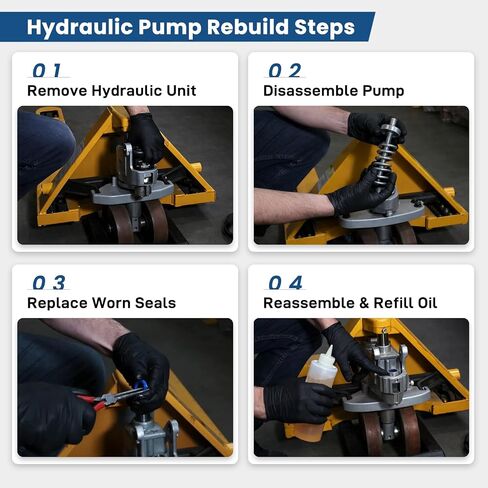 Hydraulic Pump Rebuild Steps

01
Remove Hydraulic Unit

02
Disassemble Pump

03
Replace Worn Seals

04
Reassemble & Refill Oil