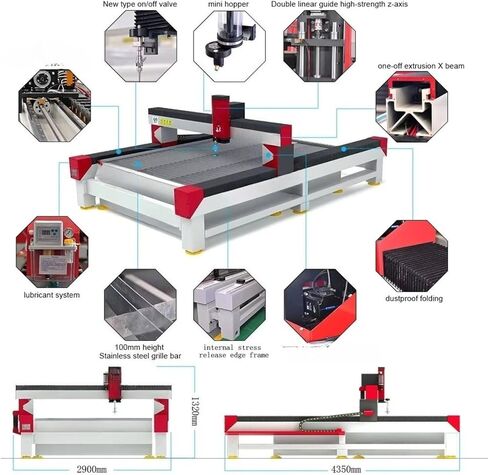 New type on/off valve

mini hopper

Double linear guide high-strength z-axis

one-off extrusion X beam

lubricant system

dustproof folding

100mm height
Stainless steel grille bar

internal stress
release edge frame

1320mm

2900mm

4350mm