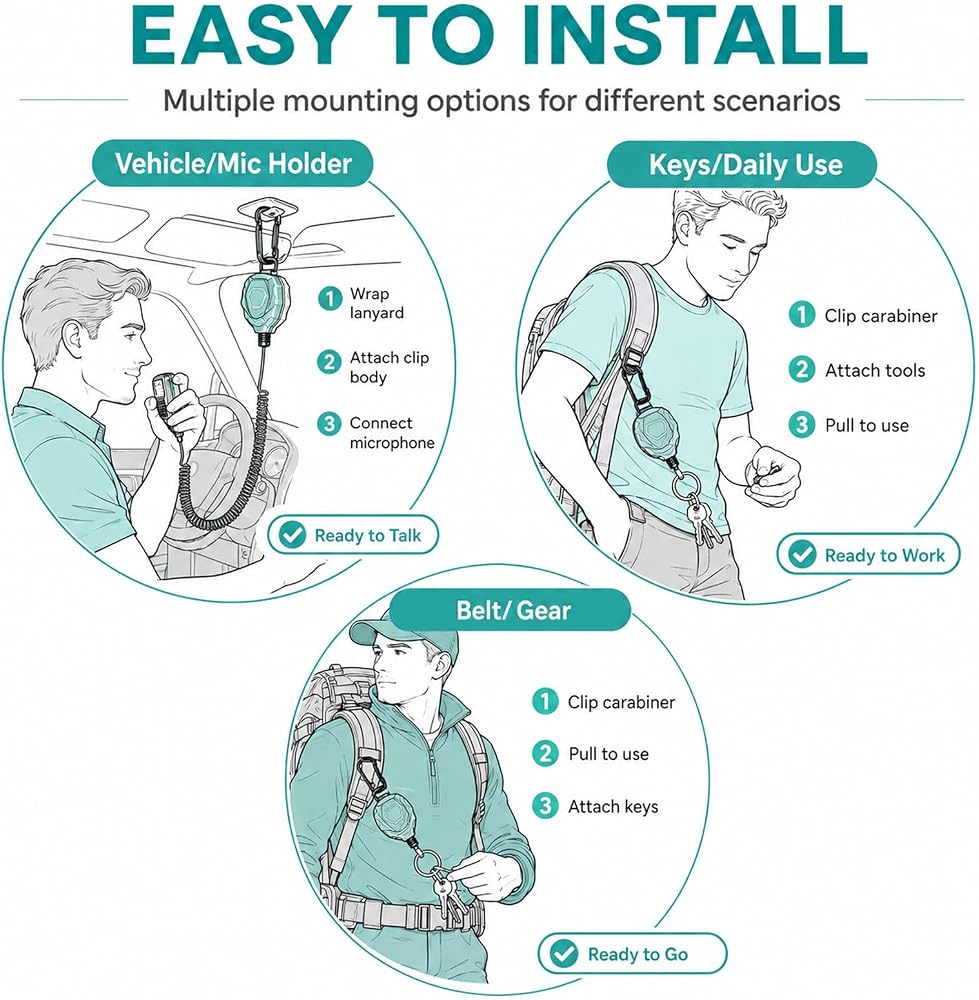 EASY TO INSTALL

Multiple mounting options for different scenarios

Vehicle/Mic Holder

1 Wrap lanyard

2 Attach clip body

3 Connect microphone

Ready to Talk

Keys/Daily Use

1 Clip carabiner

2 Attach tools

3 Pull to use

Ready to Work

Belt/ Gear

1 Clip carabiner

2 Pull to use

3 Attach keys

Ready to Go