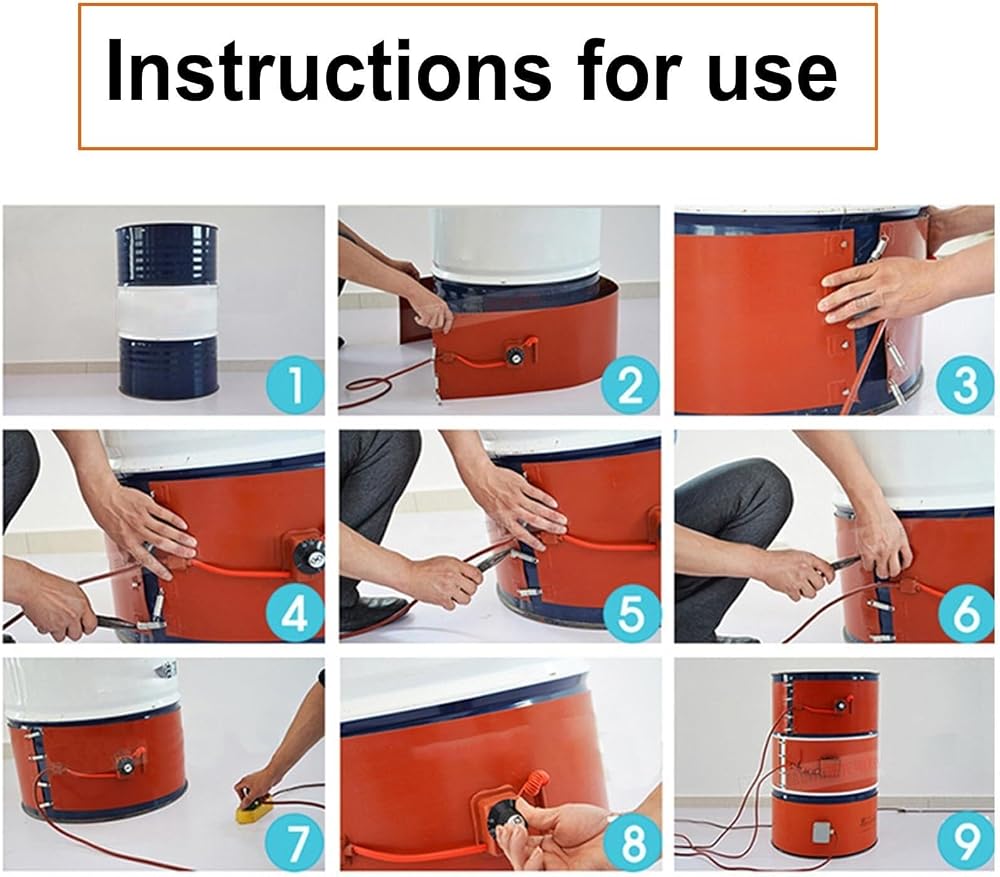 Instructions for use

1

2

3

4

5

6

7

8

9