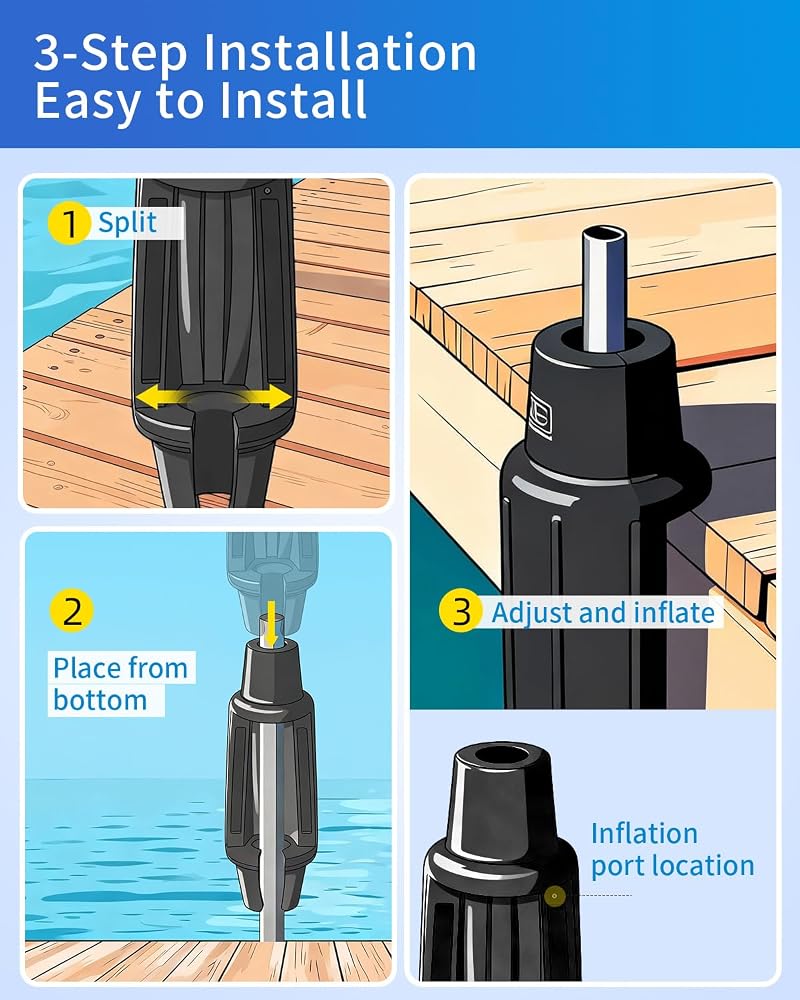 3-Step Installation
Easy to Install

1 Split

2 Place from bottom

3 Adjust and inflate

Inflation port location