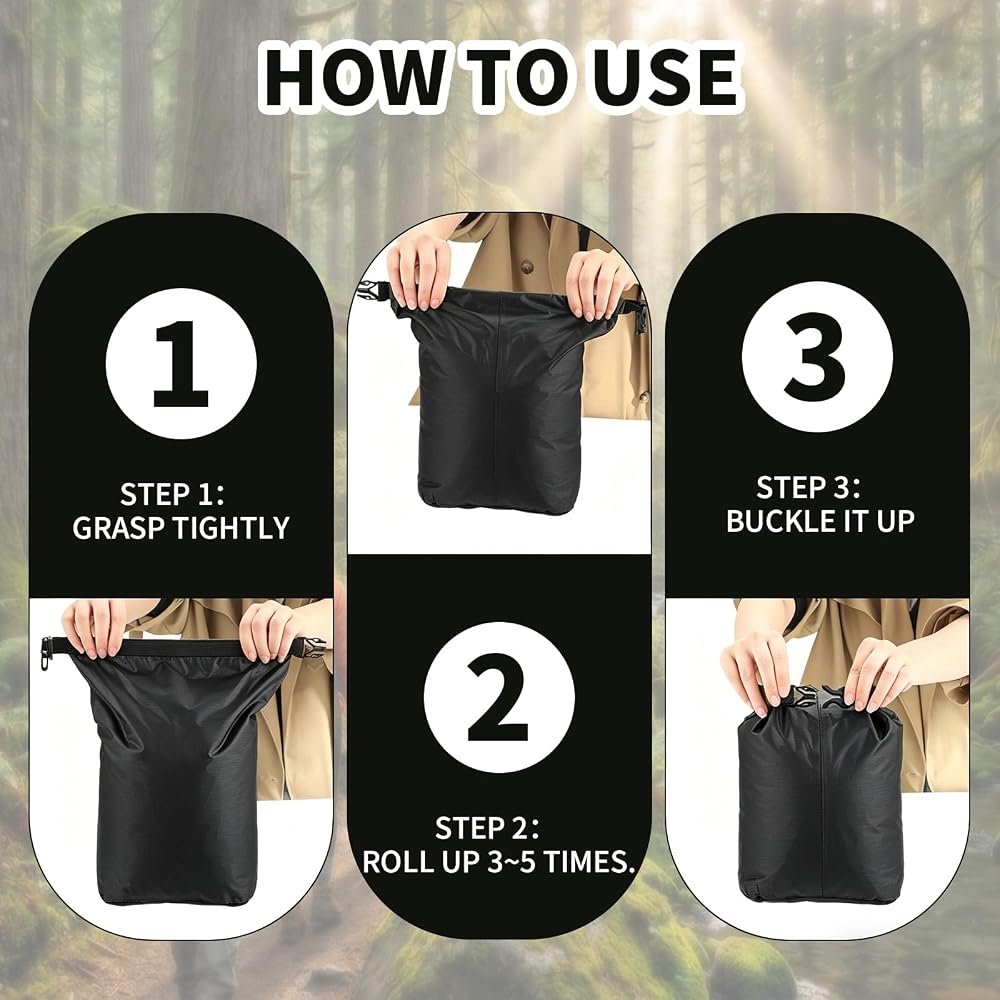 HOW TO USE

1

STEP 1:
GRASP TIGHTLY

2

STEP 2:
ROLL UP 3~5 TIMES.

3

STEP 3:
BUCKLE IT UP