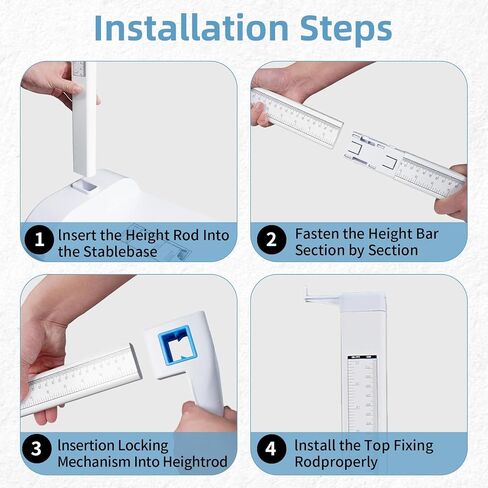 Installation Steps

1 Insert the Height Rod Into the Stablebase

2 Fasten the Height Bar Section by Section

3 Insertion Locking Mechanism Into Heightrod

4 Install the Top Fixing Rodproperly