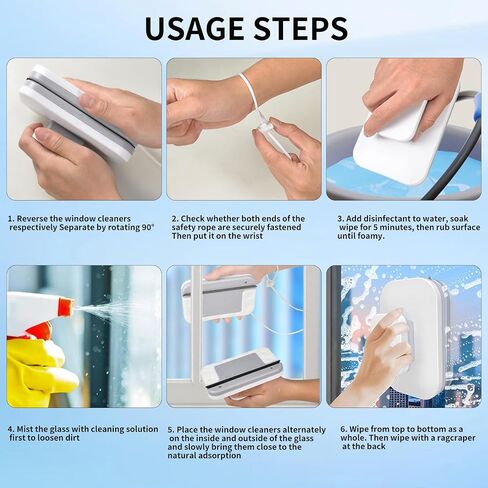 USAGE STEPS

1. Reverse the window cleaners respectively Separate by rotating 90°

2. Check whether both ends of the safety rope are securely fastened Then put it on the wrist

3. Add disinfectant to water, soak wipe for 5 minutes, then rub surface until foamy.

4. Mist the glass with cleaning solution first to loosen dirt

5. Place the window cleaners alternately on the inside and outside of the glass and slowly bring them close to the natural adsorption

6. Wipe from top to bottom as a whole. Then wipe with a ragcraper at the back