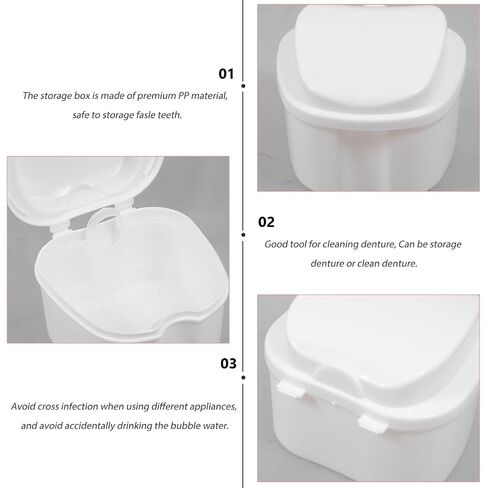 01

The storage box is made of premium PP material, safe to storage fasle teeth.

02

Good tool for cleaning denture, Can be storage denture or clean denture.

03

Avoid cross infection when using different appliances, and avoid accidentally drinking the bubble water.