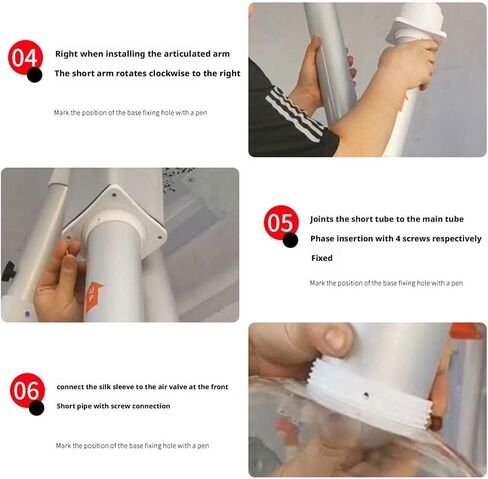 04

Right when installing the articulated arm

The short arm rotates clockwise to the right

Mark the position of the base fixing hole with a pen

05

Joints the short tube to the main tube

Phase insertion with 4 screws respectively

Fixed

Mark the position of the base fixing hole with a pen

06

connect the silk sleeve to the air valve at the front

Short pipe with screw connection

Mark the position of the base fixing hole with a pen