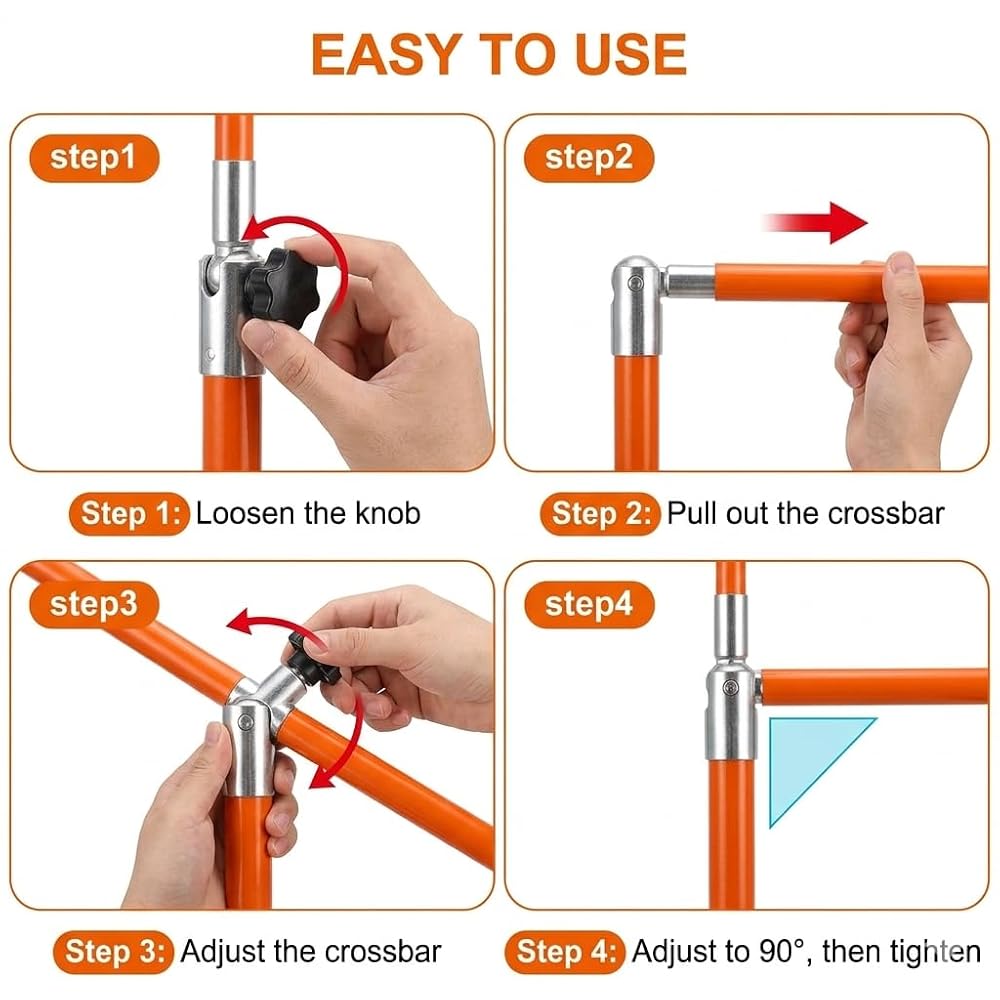 EASY TO USE

step1

step2

Step 1: Loosen the knob

Step 2: Pull out the crossbar

step3

step4

Step 3: Adjust the crossbar

Step 4: Adjust to 90°, then tighten