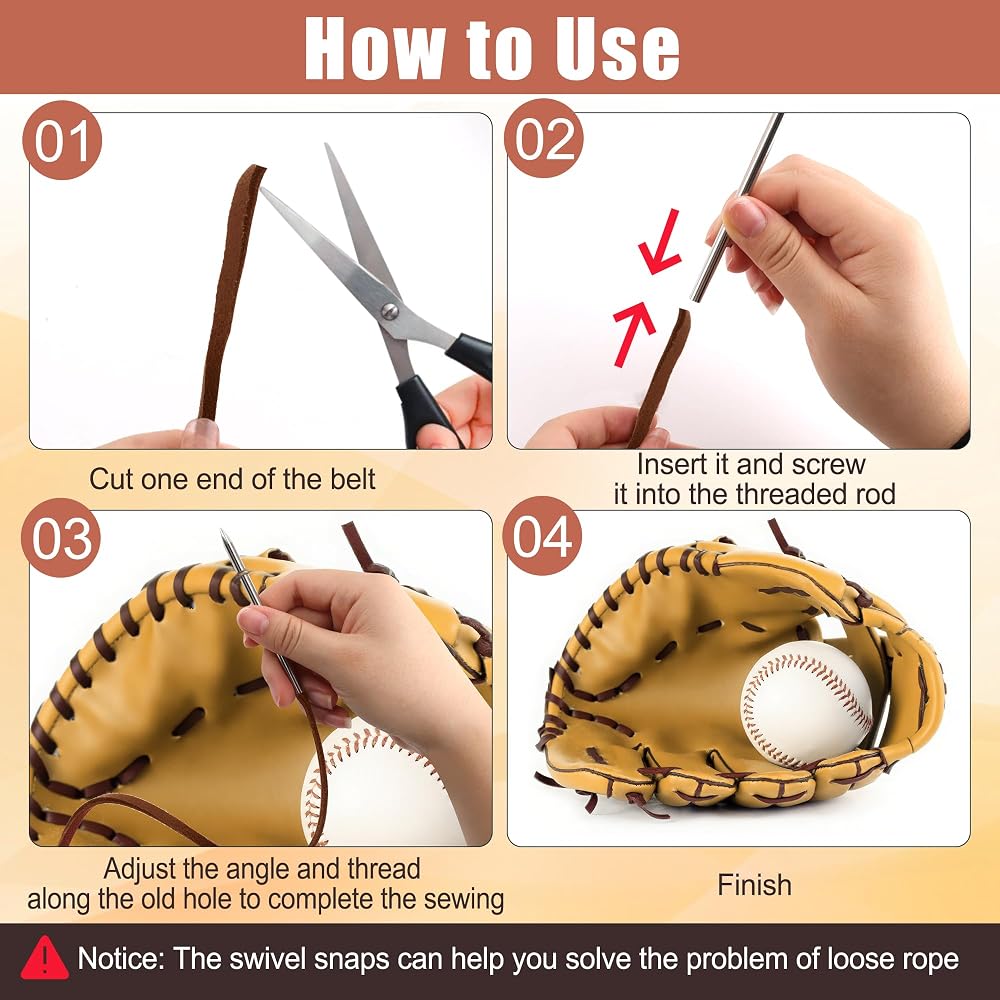 How to Use

01

Cut one end of the belt

02

Insert it and screw it into the threaded rod

03

Adjust the angle and thread along the old hole to complete the sewing

04

Finish

Notice: The swivel snaps can help you solve the problem of loose rope