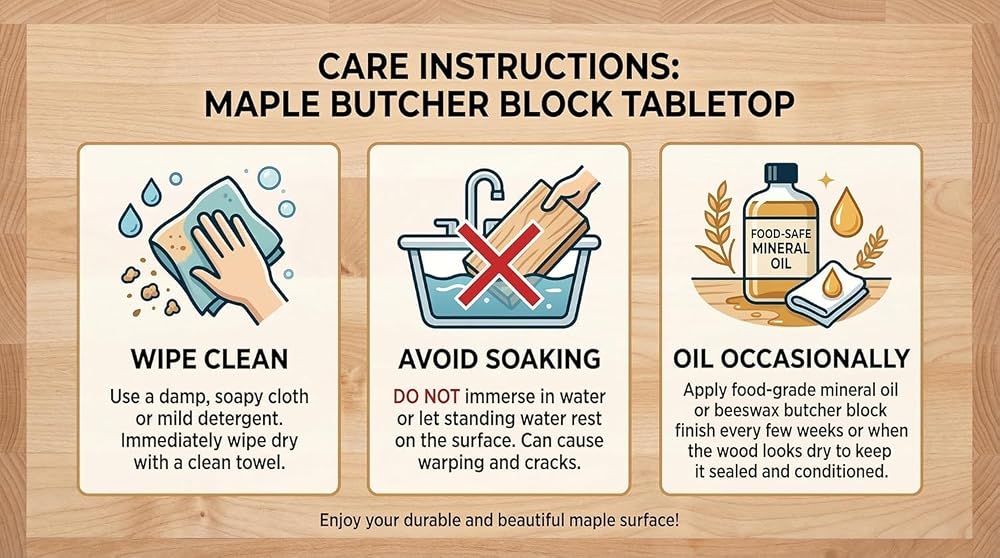 CARE INSTRUCTIONS:
MAPLE BUTCHER BLOCK TABLETOP

WIPE CLEAN

Use a damp, soapy cloth or mild detergent. Immediately wipe dry with a clean towel.

AVOID SOAKING

DO NOT immerse in water or let standing water rest on the surface. Can cause warping and cracks.

FOOD-SAFE MINERAL OIL

OIL OCCASIONALLY

Apply food-grade mineral oil or beeswax butcher block finish every few weeks or when the wood looks dry to keep it sealed and conditioned.

Enjoy your durable and beautiful maple surface!