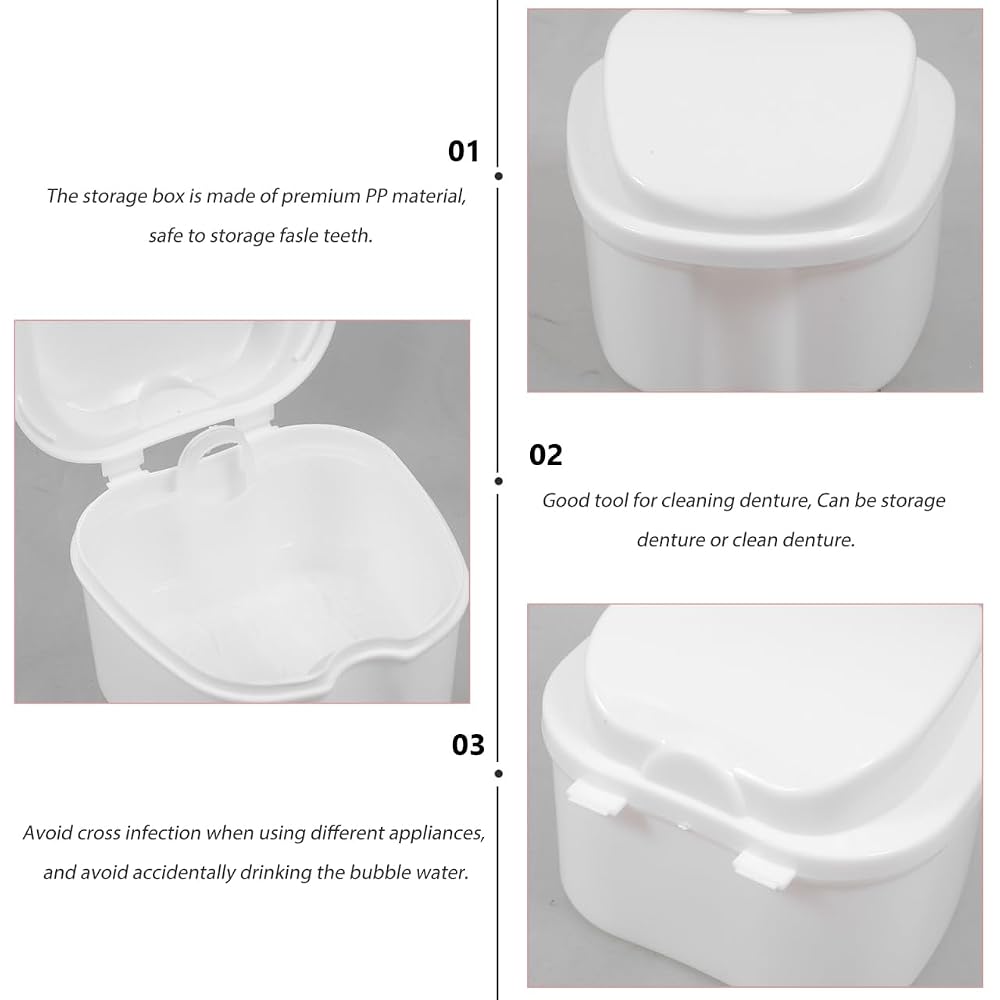 01

The storage box is made of premium PP material, safe to storage fasle teeth.

02

Good tool for cleaning denture, Can be storage denture or clean denture.

03

Avoid cross infection when using different appliances, and avoid accidentally drinking the bubble water.