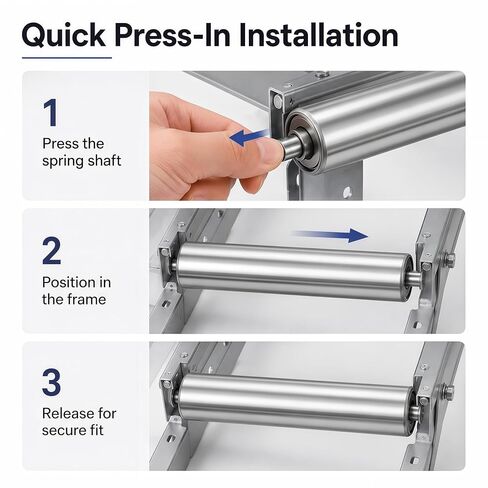 Quick Press-In Installation

1
Press the spring shaft

2
Position in the frame

3
Release for secure fit