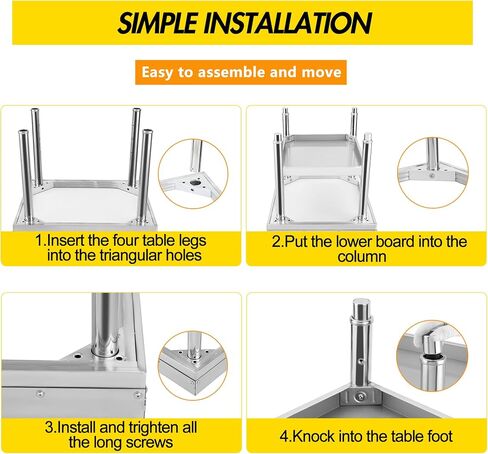 SIMPLE INSTALLATION

Easy to assemble and move

1.Insert the four table legs into the triangular holes

2.Put the lower board into the column

3.Install and trighten all the long screws

4.Knock into the table foot